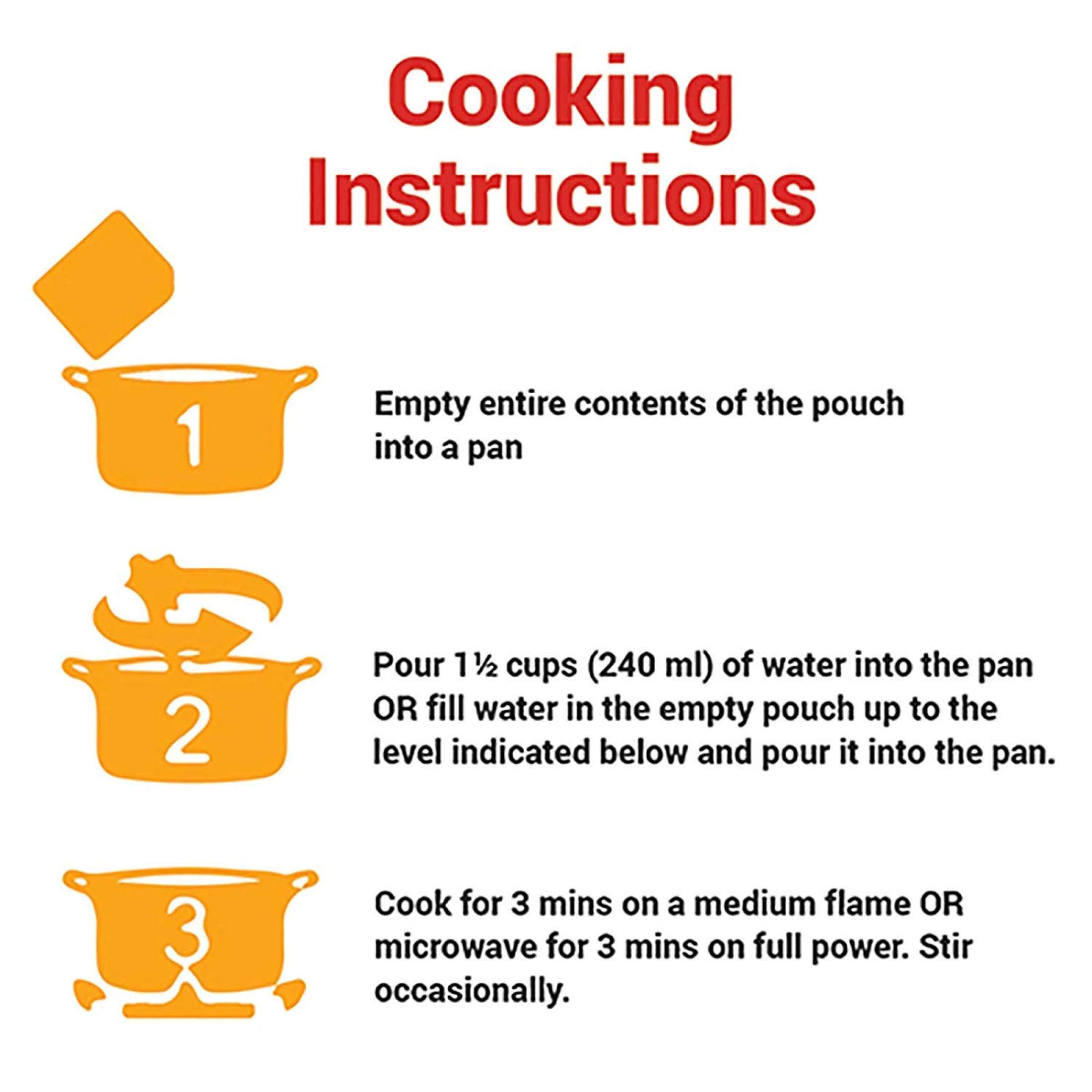 Cooking Instructions

1

Empty entire contents of the pouch into a pan

2

Pour 1½ cups (240 ml) of water into the pan OR fill water in the empty pouch up to the level indicated below and pour it into the pan.

3

Cook for 3 mins on a medium flame OR microwave for 3 mins on full power. Stir occasionally.